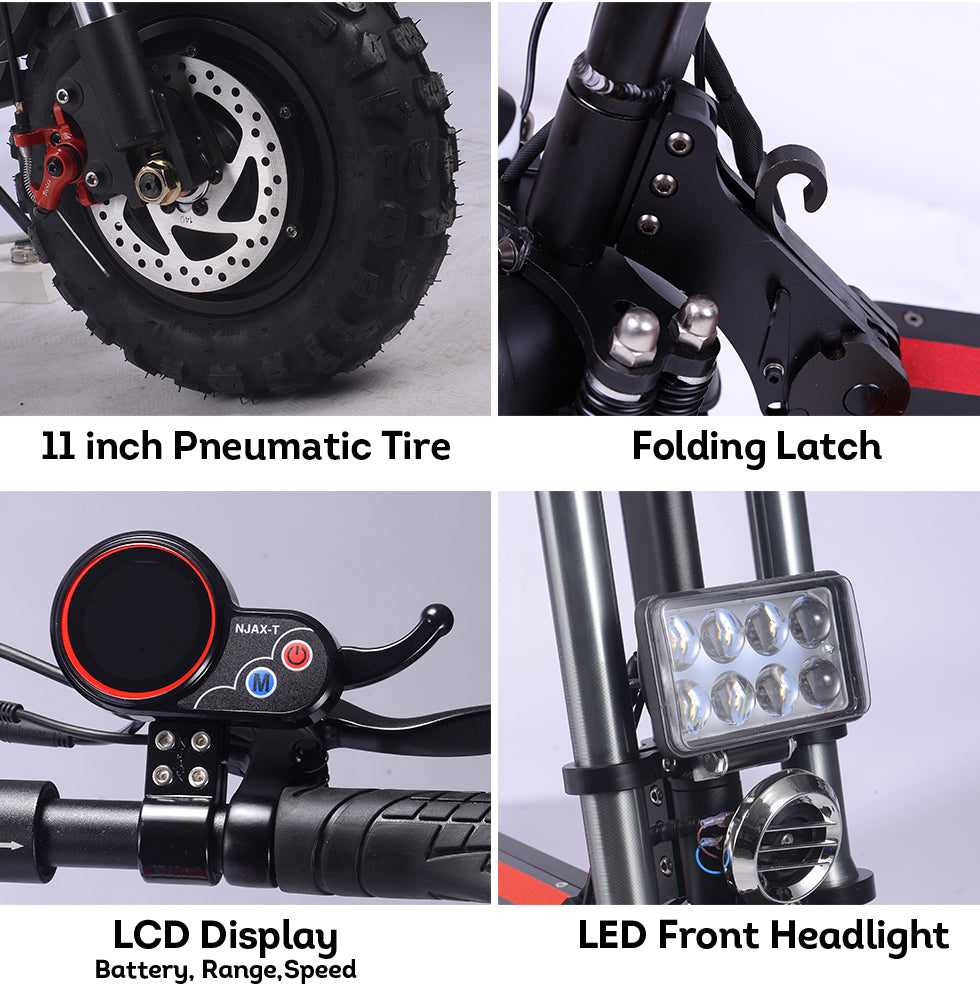 11 inch Pneumatic Tire

Folding Latch

NJAX-T

M

LCD Display
Battery, Range,Speed

LED Front Headlight